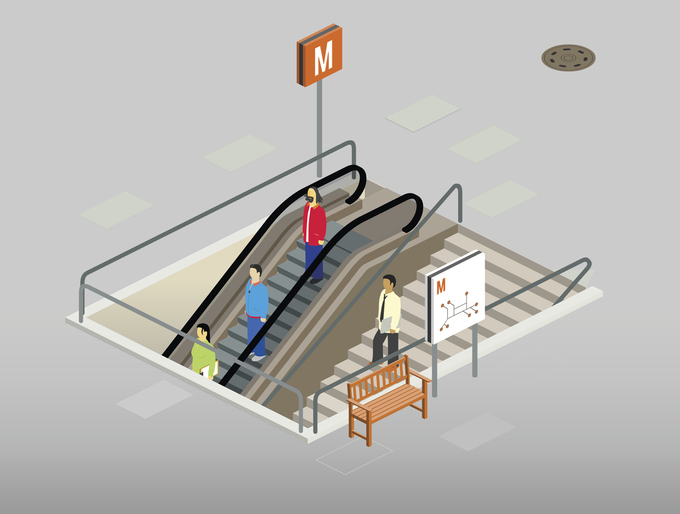 M

M